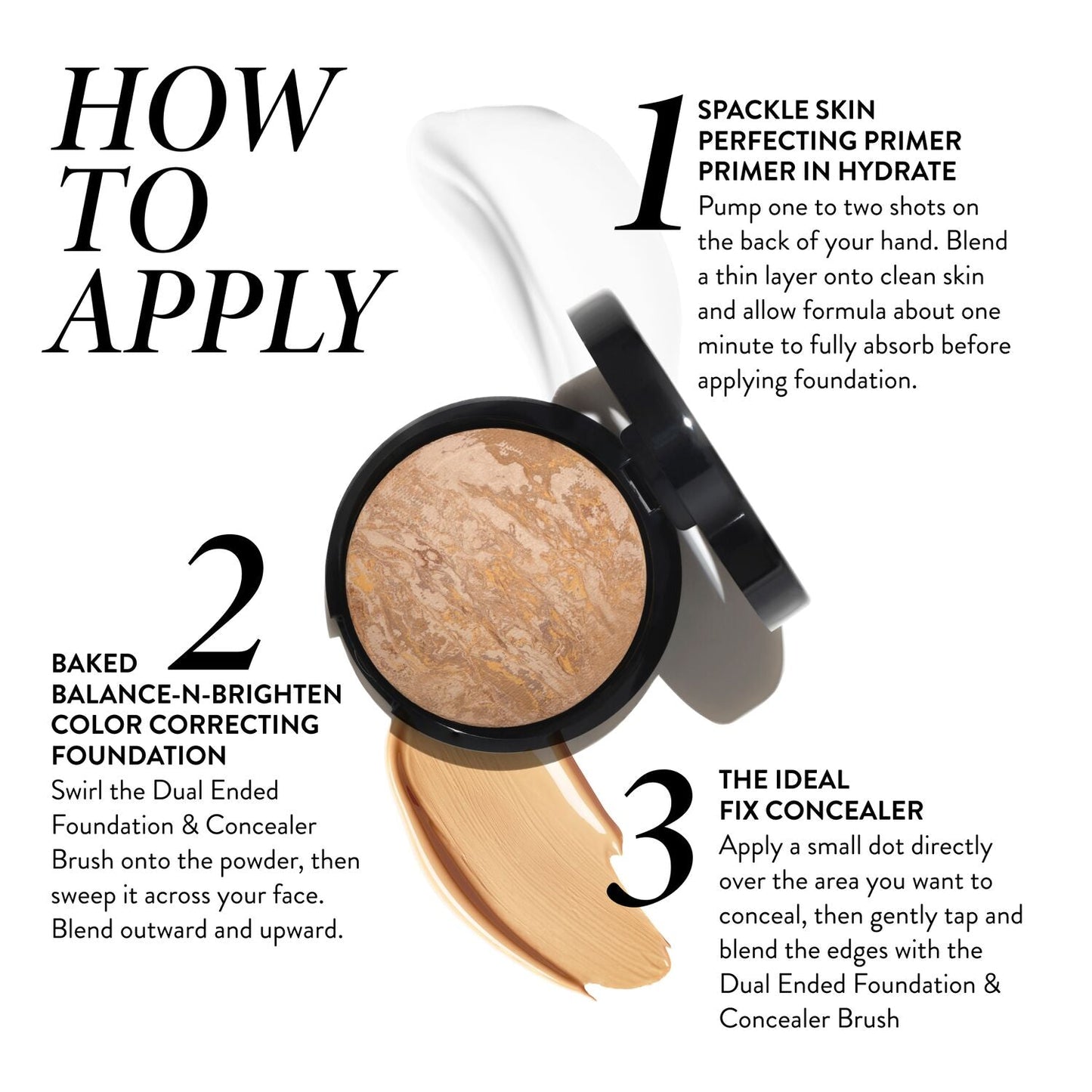 HOW TO APPLY

1
SPACKLE SKIN PERFECTING PRIMER PRIMER IN HYDRATE
Pump one to two shots on the back of your hand. Blend a thin layer onto clean skin and allow formula about one minute to fully absorb before applying foundation.

2
BAKED BALANCE-N-BRIGHTEN COLOR CORRECTING FOUNDATION
Swirl the Dual Ended Foundation & Concealer Brush onto the powder, then sweep it across your face. Blend outward and upward.

3
THE IDEAL FIX CONCEALER
Apply a small dot directly over the area you want to conceal, then gently tap and blend the edges with the Dual Ended Foundation & Concealer Brush